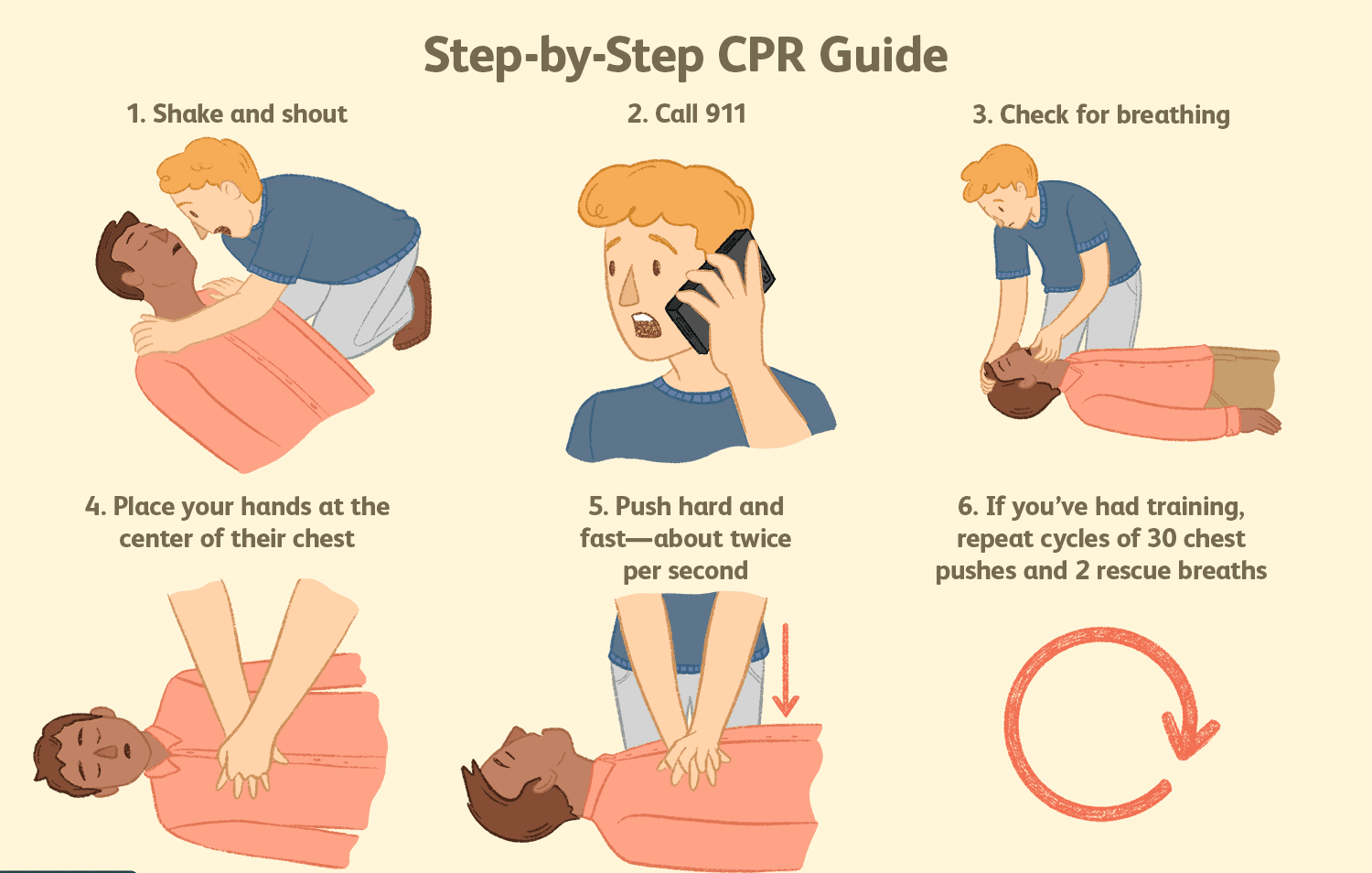 Step-by-Step CPR Guide

1. Shake and shout

2. Call 911

3. Check for breathing

4. Place your hands at the center of their chest

5. Push hard and fast—about twice per second

6. If you've had training, repeat cycles of 30 chest pushes and 2 rescue breaths